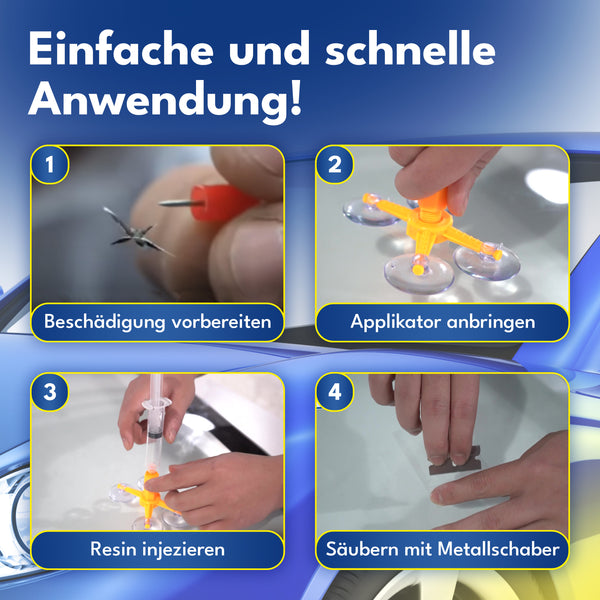 Einfache und schnelle Anwendung!

1
Beschädigung vorbereiten

2
Applikator anbringen

3
Resin injezieren

4
Säubern mit Metallschaber