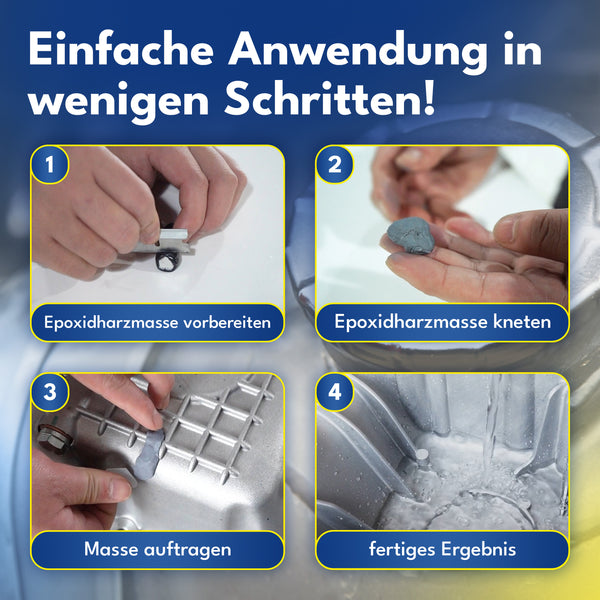 Einfache Anwendung in wenigen Schritten!

1
Epoxidharzmasse vorbereiten

2
Epoxidharzmasse kneten

3
Masse auftragen

4
fertiges Ergebnis