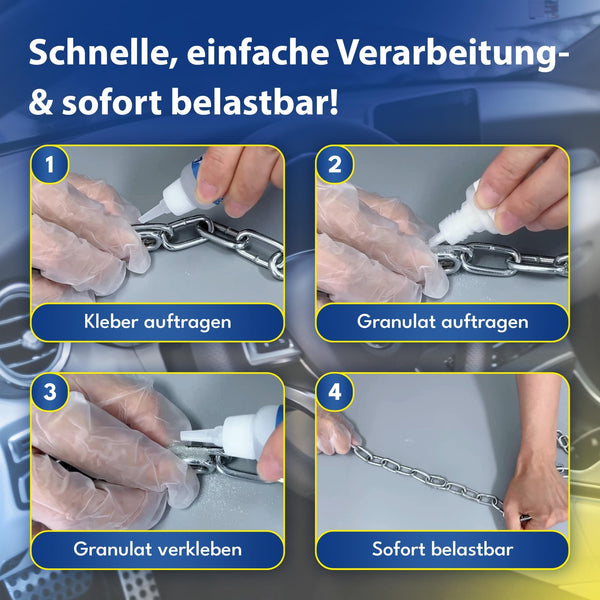 Schnelle, einfache Verarbeitung- & sofort belastbar!

1
Kleber auftragen

2
Granulat auftragen

3
Granulat verkleben

4
Sofort belastbar