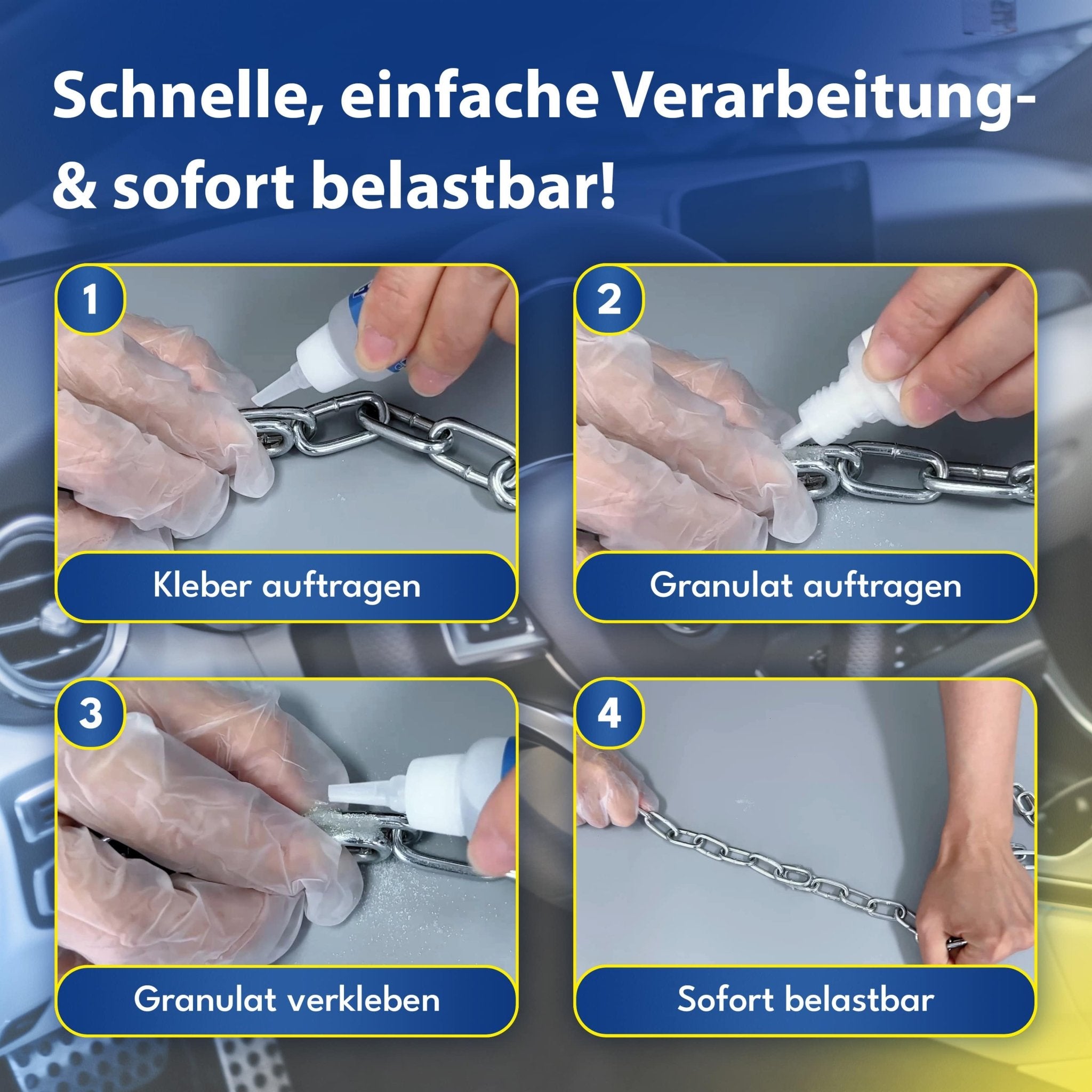 Schnelle, einfache Verarbeitung-
& sofort belastbar!

1
Kleber auftragen

2
Granulat auftragen

3
Granulat verkleben

4
Sofort belastbar