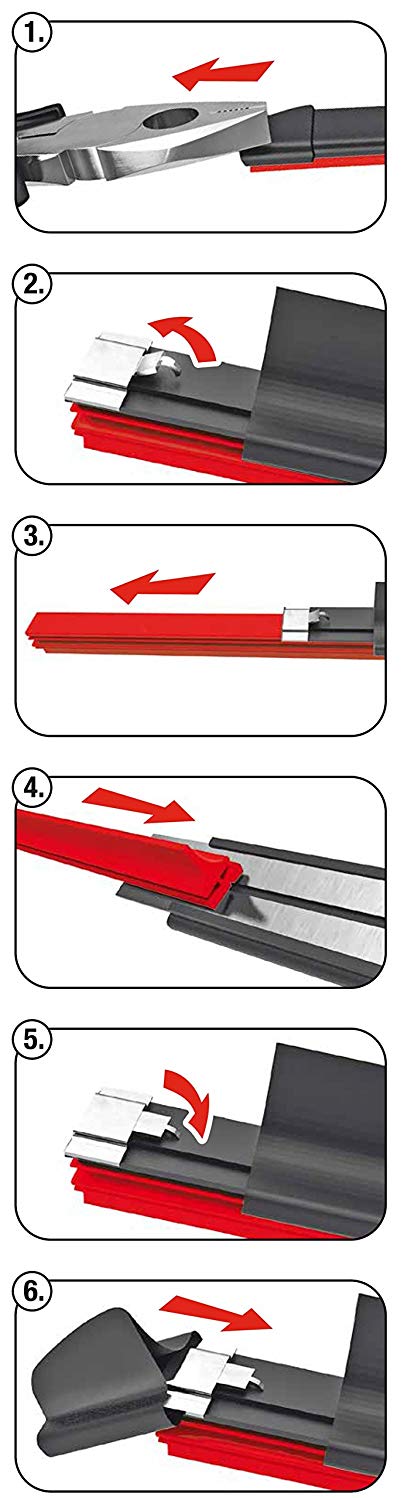 1.

2.

3.

4.

5.

6.